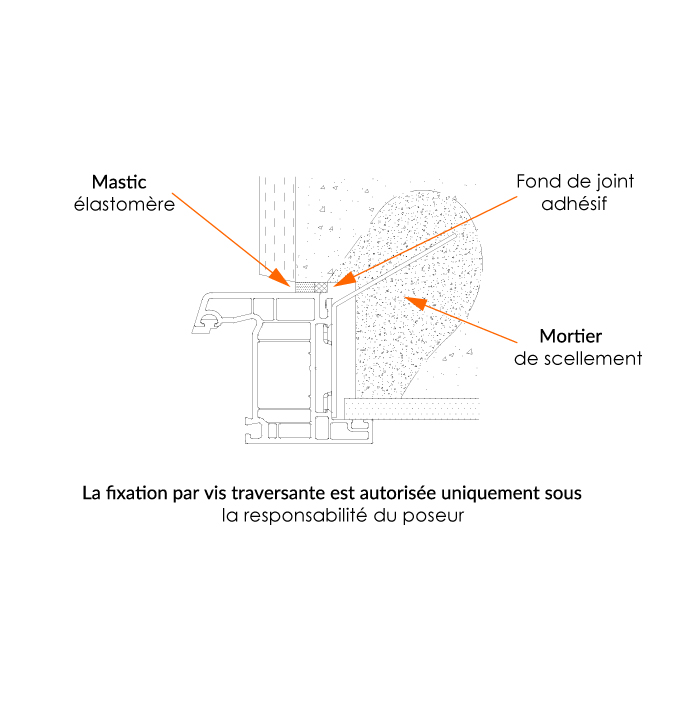 Mastic
élastomère

Fond de joint
adhésif

Mortier
de scellement

La fixation par vis traversante est autorisée uniquement sous
la responsabilité du poseur